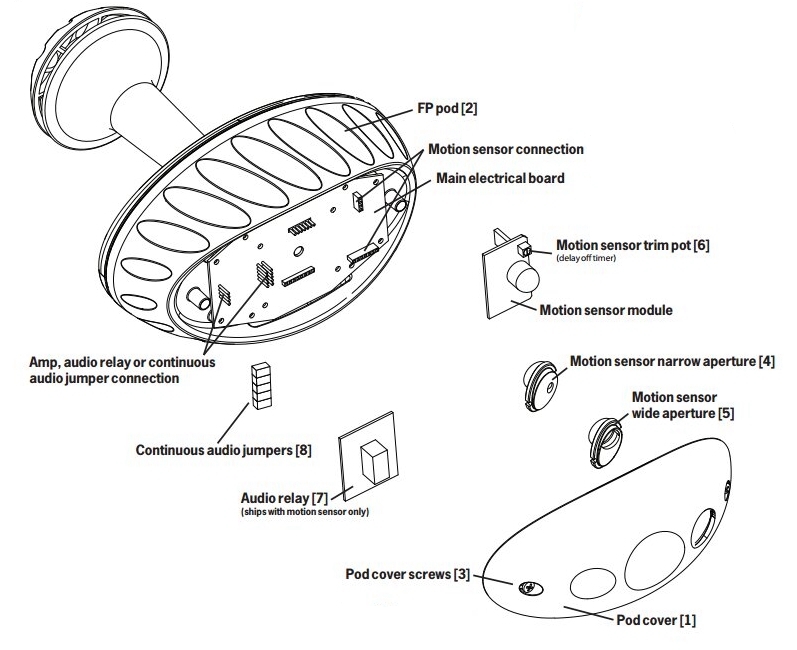 FP pod [2]

Motion sensor connection

Main electrical board

Motion sensor trim pot [6]
(delay off timer)

Motion sensor module

Amp, audio relay or continuous audio jumper connection

Motion sensor narrow aperture [4]

Motion sensor wide aperture [5]

Continuous audio jumpers [8]

Audio relay [7]
(ships with motion sensor only)

Pod cover screws [3]

Pod cover [1]